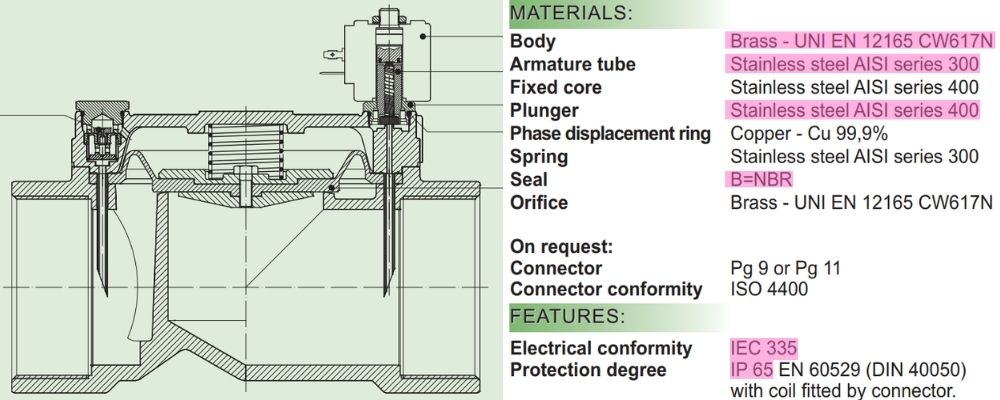 MATERIALS:

| | |
|---|---|
| **Body** | Brass - UNI EN 12165 CW617N |
| **Armature tube** | Stainless steel AISI series 300 |
| **Fixed core** | Stainless steel AISI series 400 |
| **Plunger** | Stainless steel AISI series 400 |
| **Phase displacement ring** | Copper - Cu 99,9% |
| **Spring** | Stainless steel AISI series 300 |
| **Seal** | B=NBR |
| **Orifice** | Brass - UNI EN 12165 CW617N |

**On request:**

| | |
|---|---|
| **Connector** | Pg 9 or Pg 11 |
| **Connector conformity** | ISO 4400 |

FEATURES:

| | |
|---|---|
| **Electrical conformity** | IEC 335 |
| **Protection degree** | IP 65 EN 60529 (DIN 40050) with coil fitted by connector. |